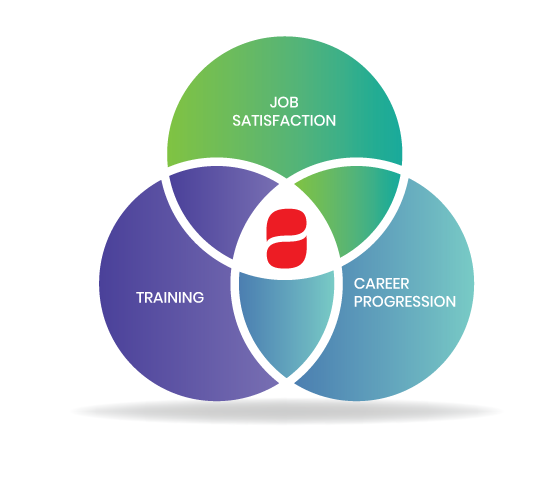 JOB
SATISFACTION

TRAINING

CAREER
PROGRESSION